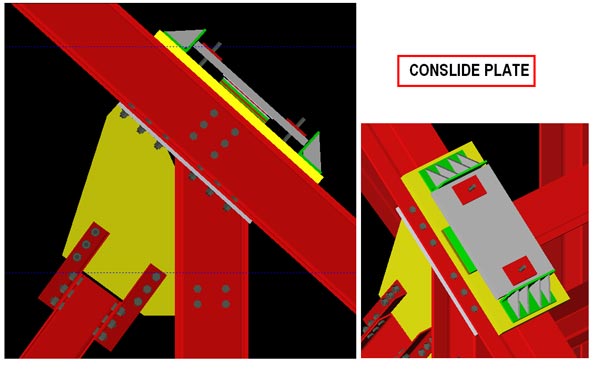 CONSLIDE PLATE